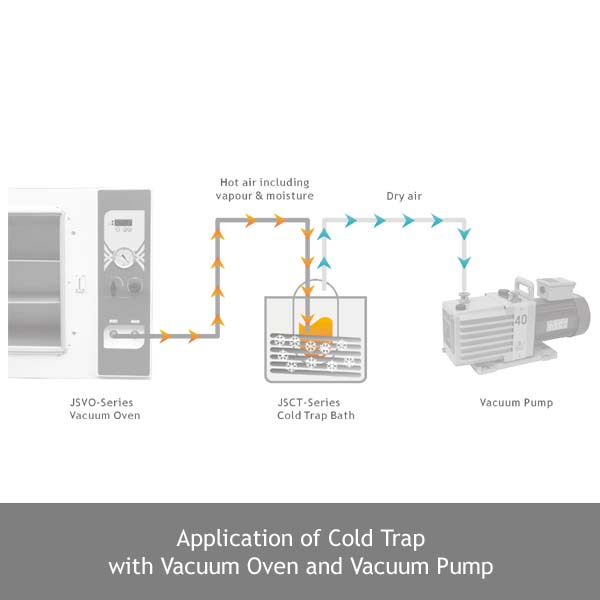 Hot air including
vapour & moisture

Dry air

40

JSVO-Series
Vacuum Oven

JSCT-Series
Cold Trap Bath

Vacuum Pump

Application of Cold Trap
with Vacuum Oven and Vacuum Pump